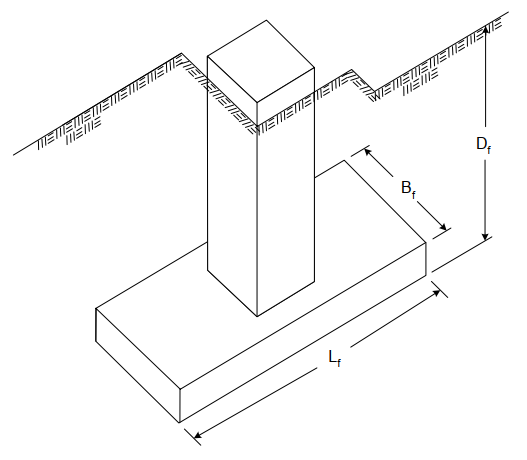 $D_f$

$B_f$

$L_f$