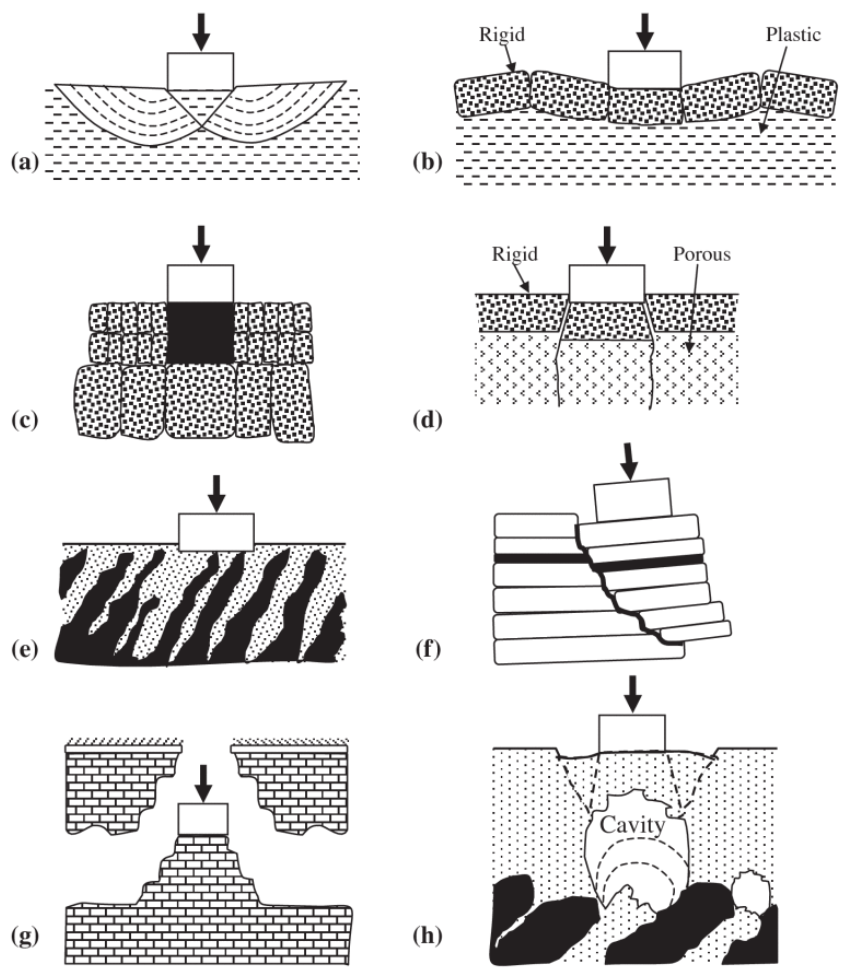 (a)

Rigid

Plastic

(b)

(c)

Rigid

Porous

(d)

(e)

(f)

(g)

Cavity

(h)