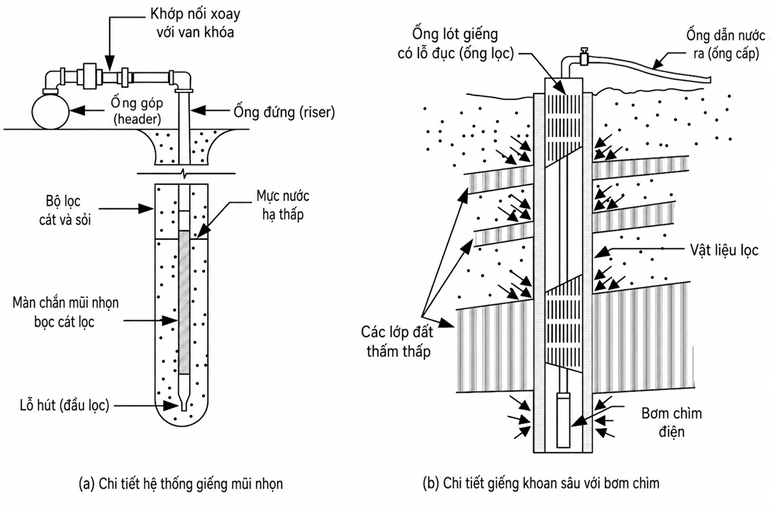 Khớp nối xoay với van khóa

Ống góp (header)

Ống đứng (riser)

Bộ lọc cát và sỏi

Mực nước hạ thấp

Màn chắn mũi nhọn bọc cát lọc

Lỗ hút (đầu lọc)

(a) Chi tiết hệ thống giếng mũi nhọn

Ống lót giếng có lỗ đục (ống lọc)

Ống dẫn nước ra (ống cấp)

Vật liệu lọc

Các lớp đất thấm thấp

Bơm chìm điện

(b) Chi tiết giếng khoan sâu với bơm chìm